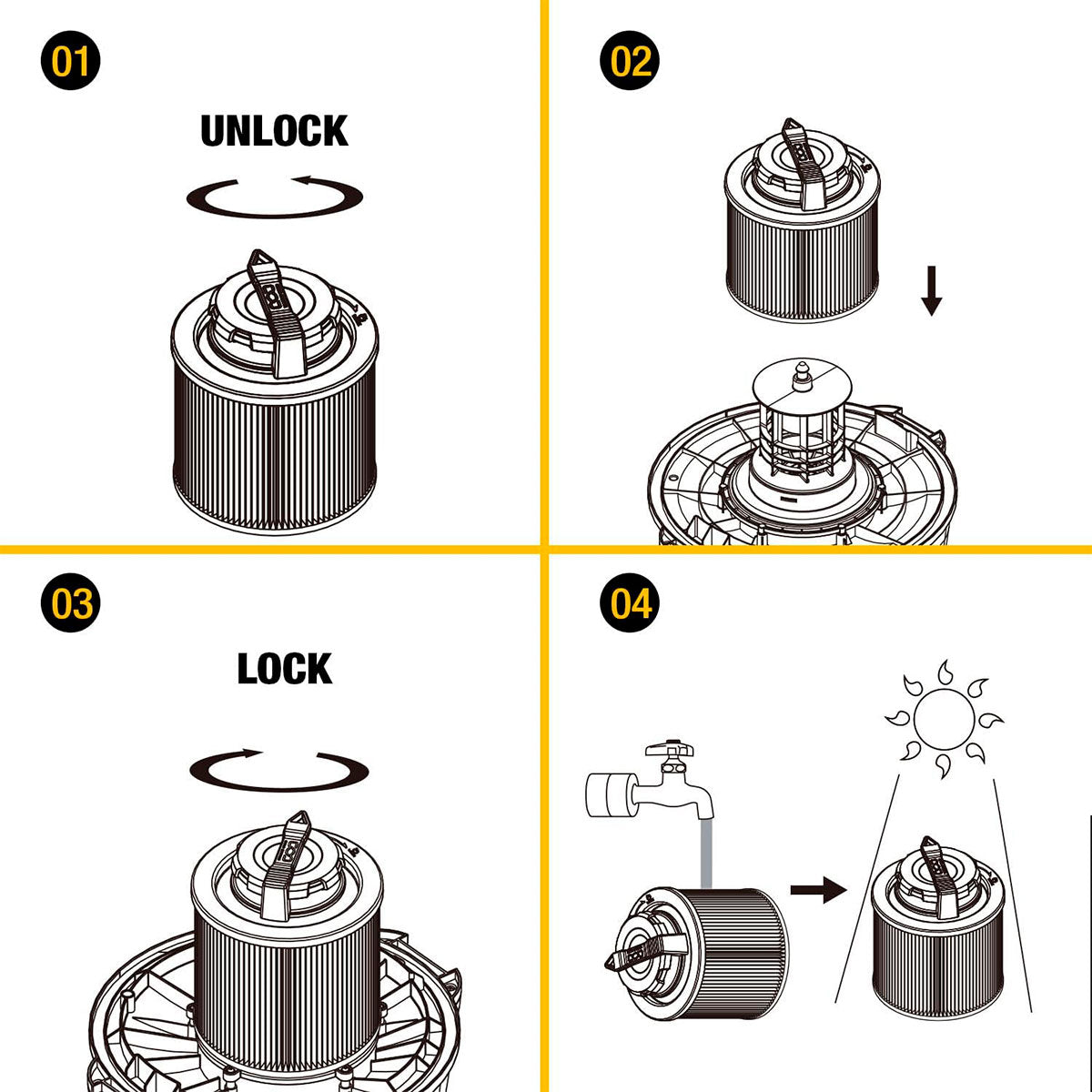 01

UNLOCK

02

03

LOCK

04