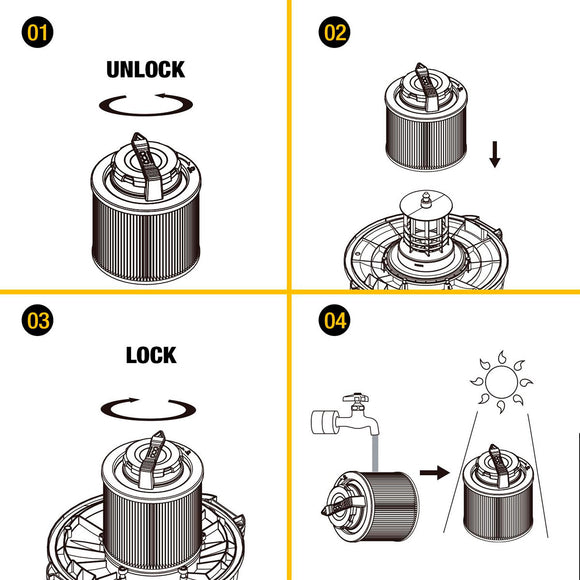 01

UNLOCK

02

03

LOCK

04