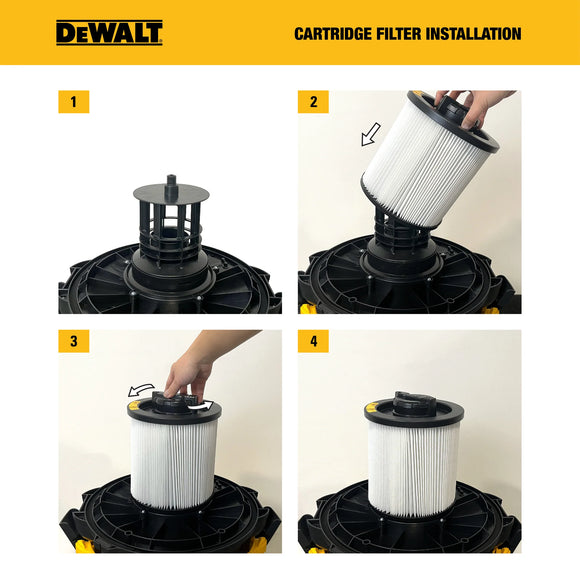 DEWALT

CARTRIDGE FILTER INSTALLATION

1

2

3

4